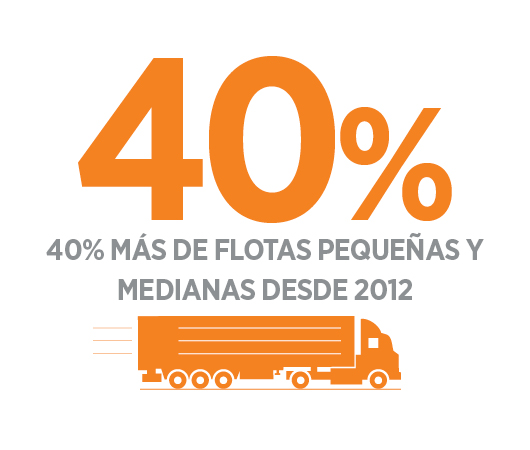 40%

40% MÁS DE FLOTAS PEQUEÑAS Y MEDIANAS DESDE 2012